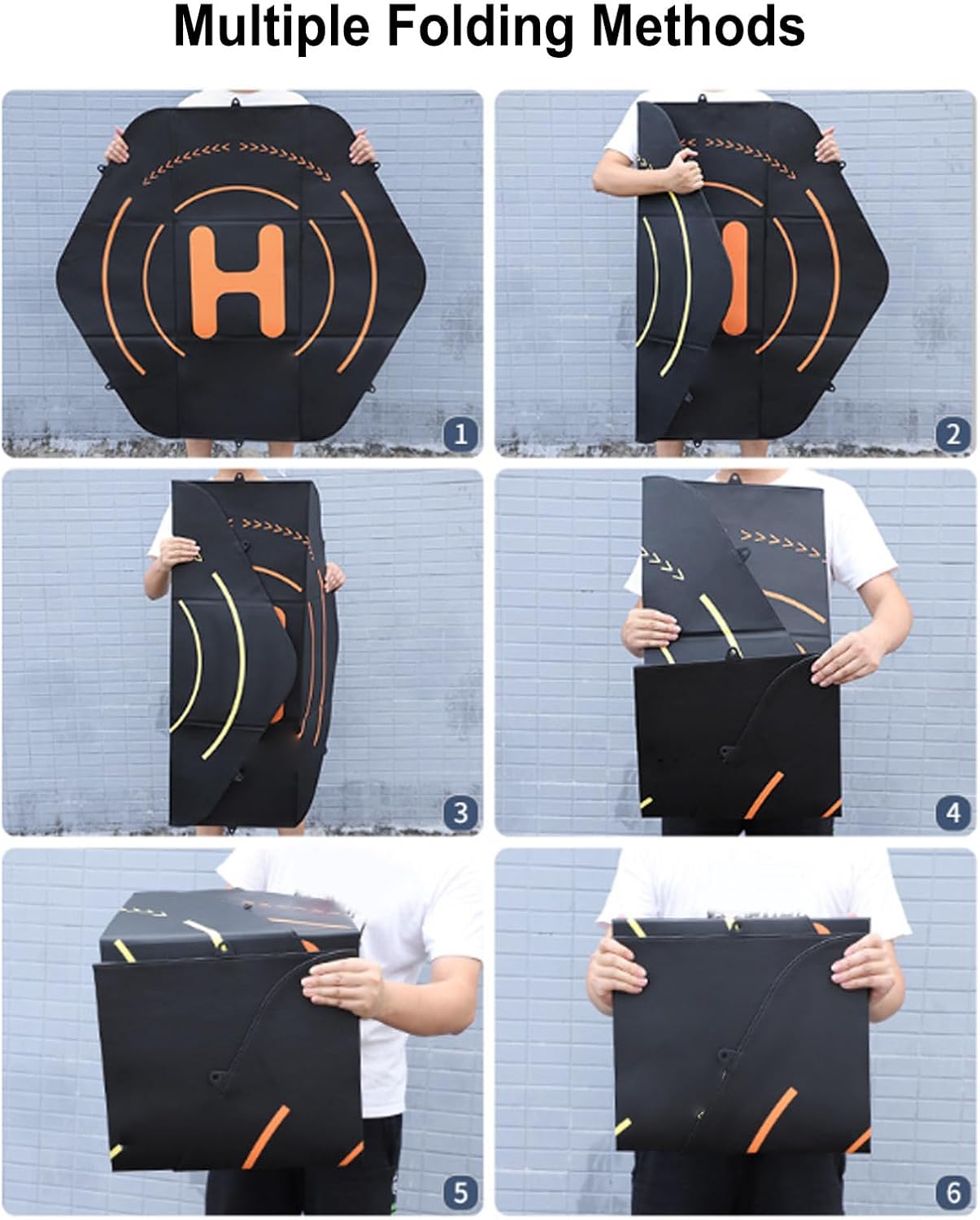 Multiple Folding Methods

H

1

2

3

4

5

6